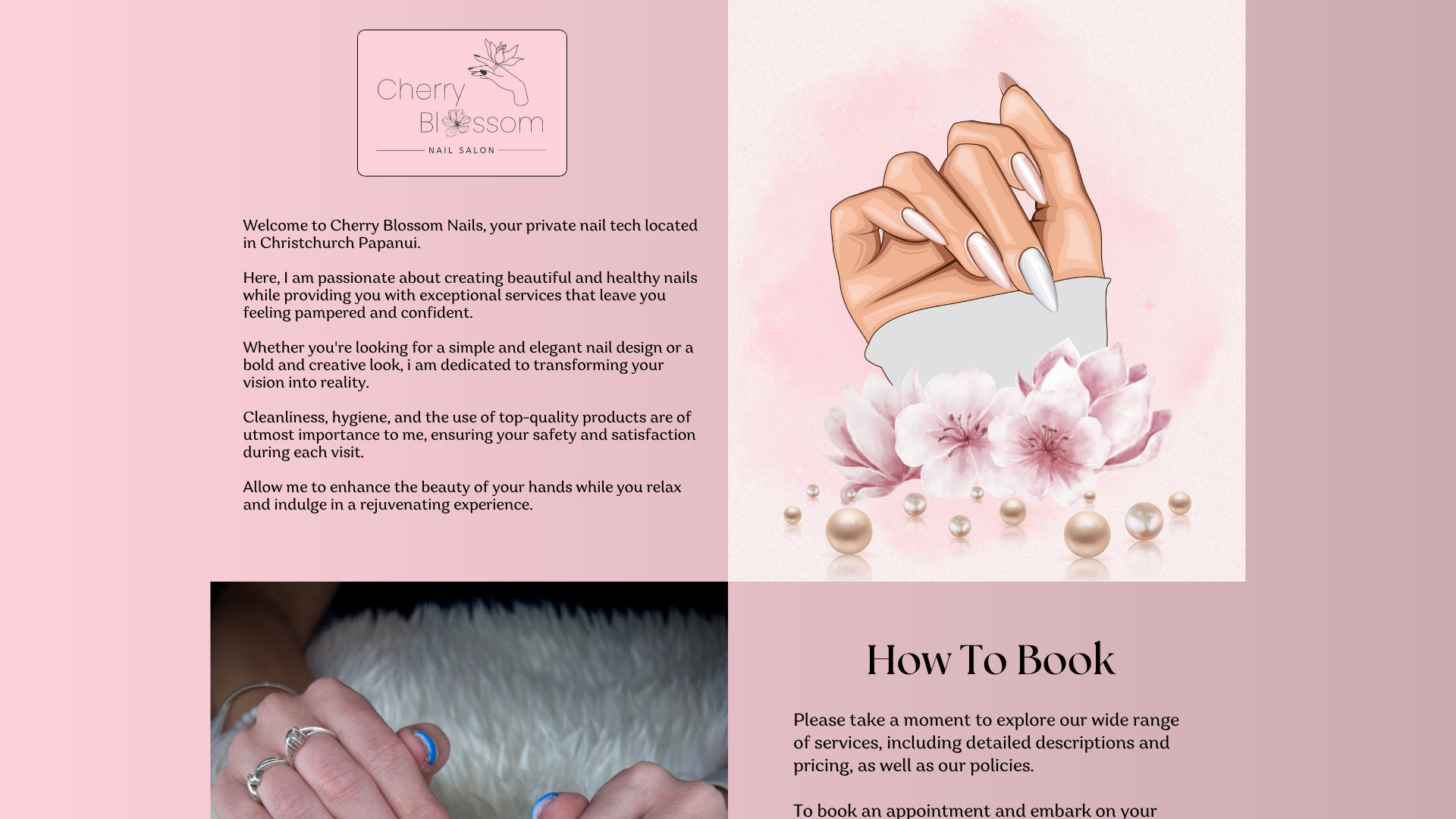 Cherry Blossom
NAIL SALON

Welcome to Cherry Blossom Nails, your private nail tech located in Christchurch Papanui.

Here, I am passionate about creating beautiful and healthy nails while providing you with exceptional services that leave you feeling pampered and confident.

Whether you're looking for a simple and elegant nail design or a bold and creative look, i am dedicated to transforming your vision into reality.

Cleanliness, hygiene, and the use of top-quality products are of utmost importance to me, ensuring your safety and satisfaction during each visit.

Allow me to enhance the beauty of your hands while you relax and indulge in a rejuvenating experience.

How To Book

Please take a moment to explore our wide range of services, including detailed descriptions and pricing, as well as our policies.

To book an appointment and embark on your